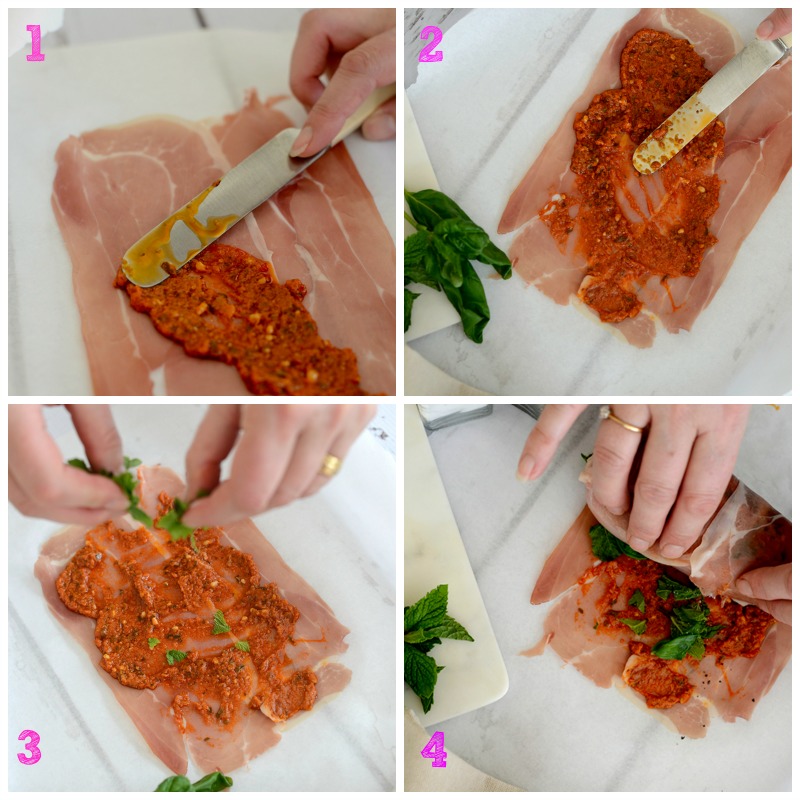 1
2
3
4