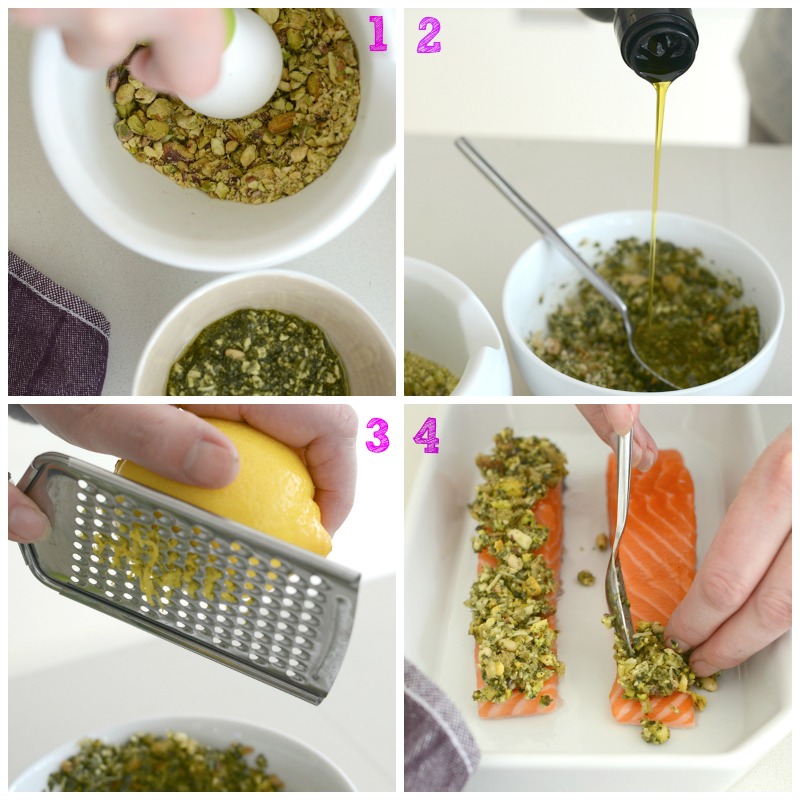 1
2
3
4